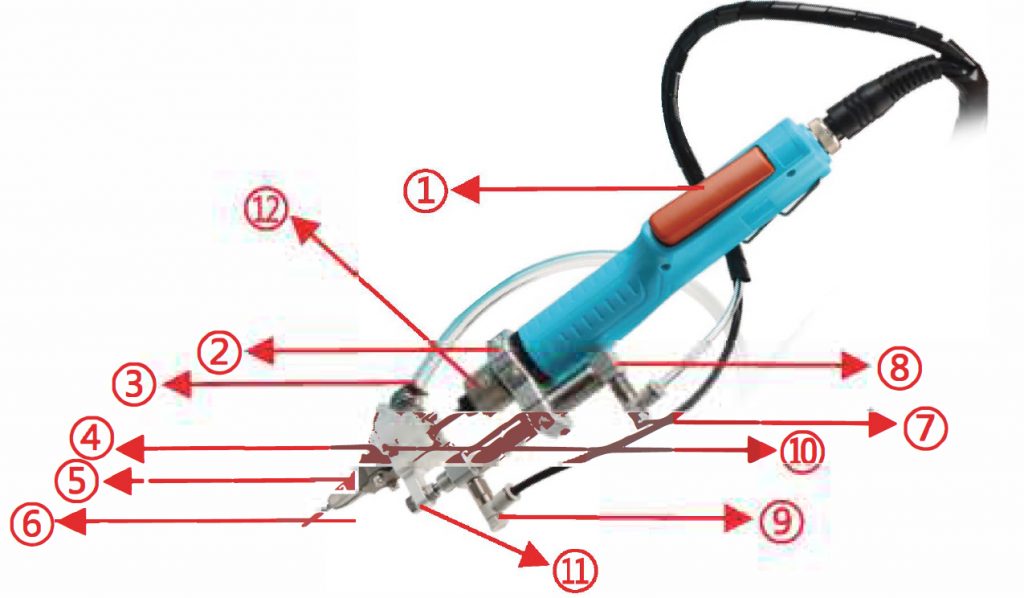 ①
⑫
②
⑧
③
⑦
④
⑩
⑤
⑥
⑨
⑪